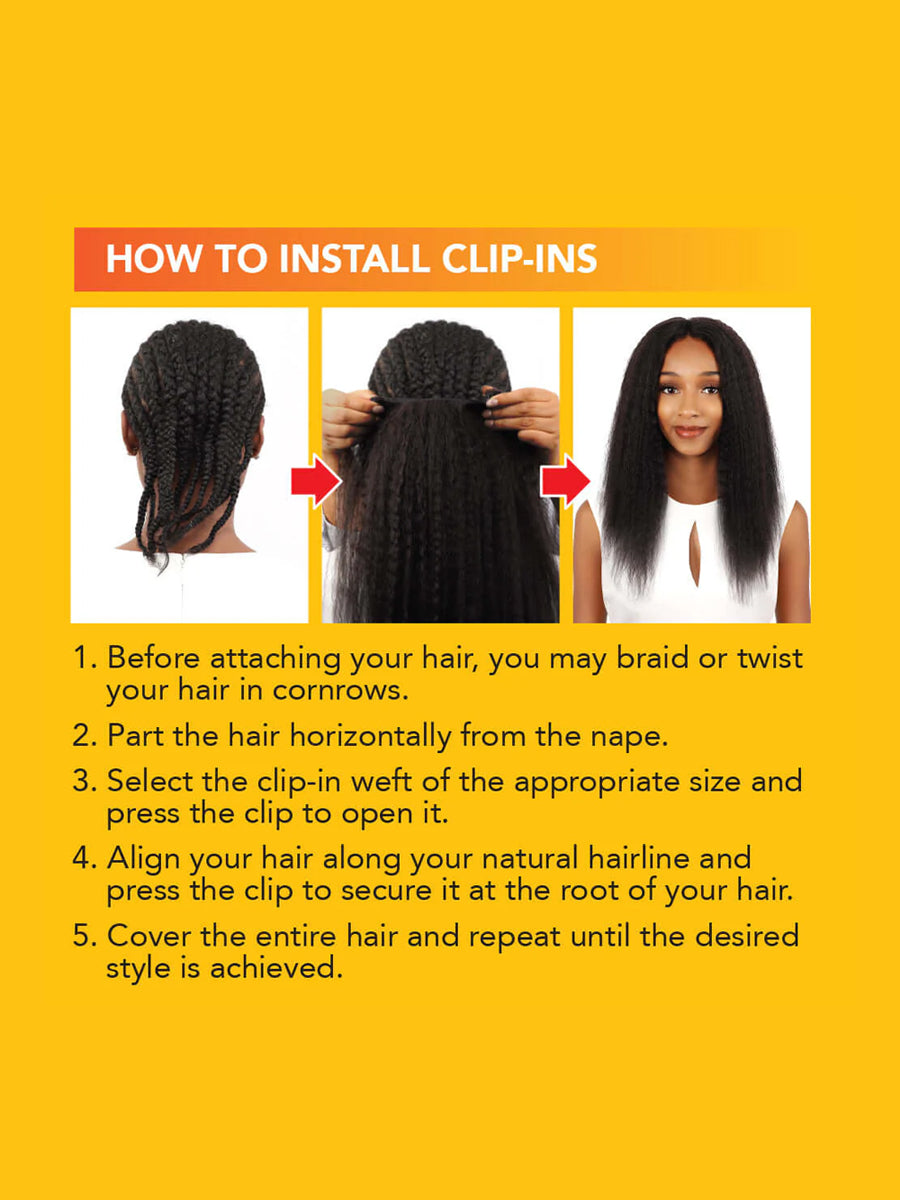 HOW TO INSTALL CLIP-INS

1. Before attaching your hair, you may braid or twist your hair in cornrows.
2. Part the hair horizontally from the nape.
3. Select the clip-in weft of the appropriate size and press the clip to open it.
4. Align your hair along your natural hairline and press the clip to secure it at the root of your hair.
5. Cover the entire hair and repeat until the desired style is achieved.